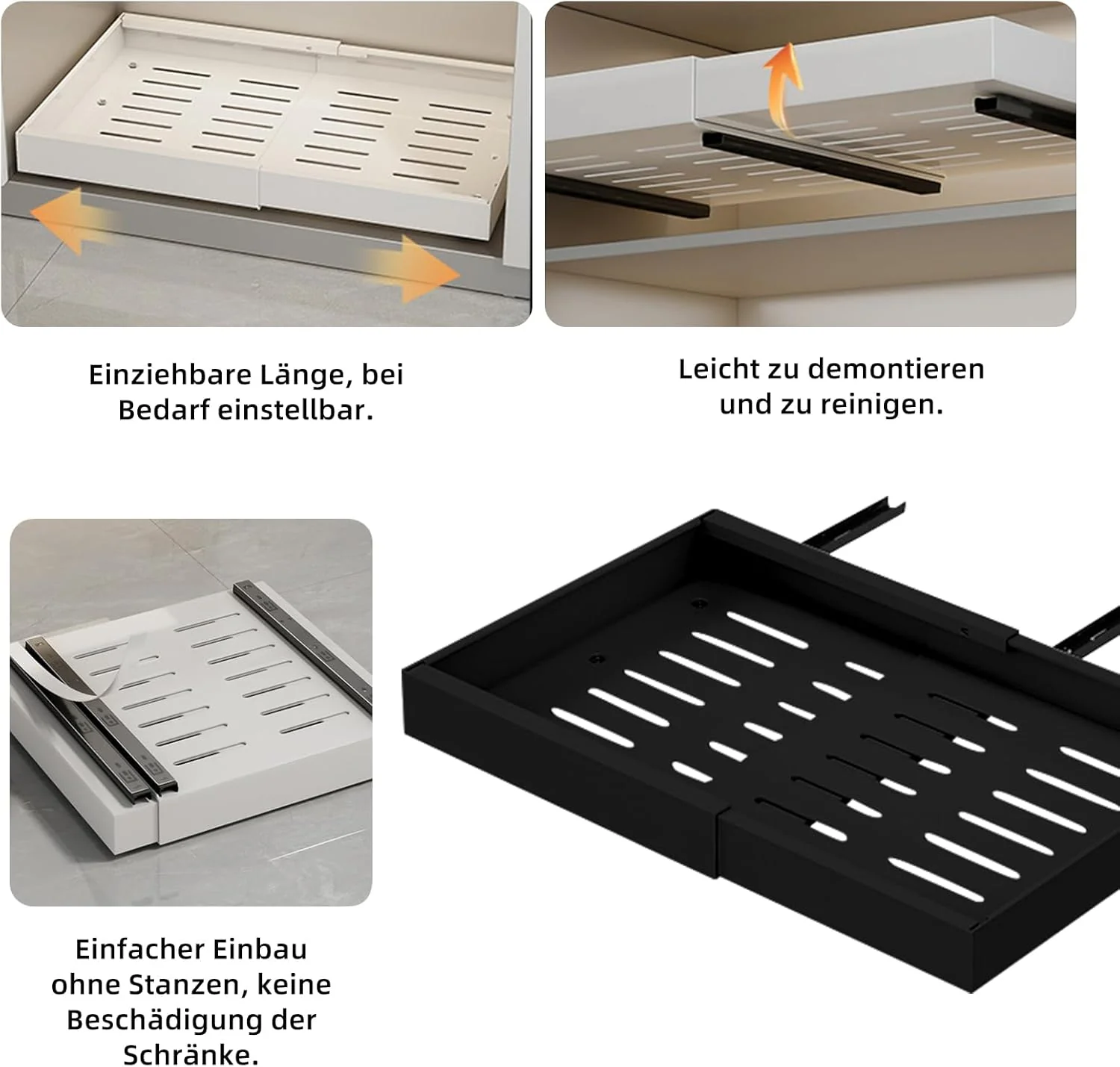 Einziehbare Länge, bei Bedarf einstellbar.

Leicht zu demontieren und zu reinigen.

Einfacher Einbau ohne Stanzen, keine Beschädigung der Schränke.