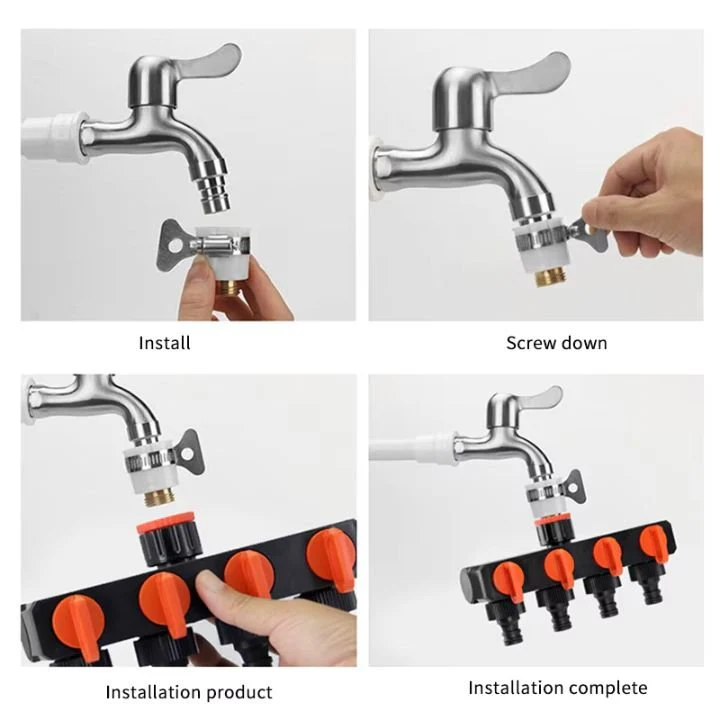 Install

Screw down

Installation product

Installation complete