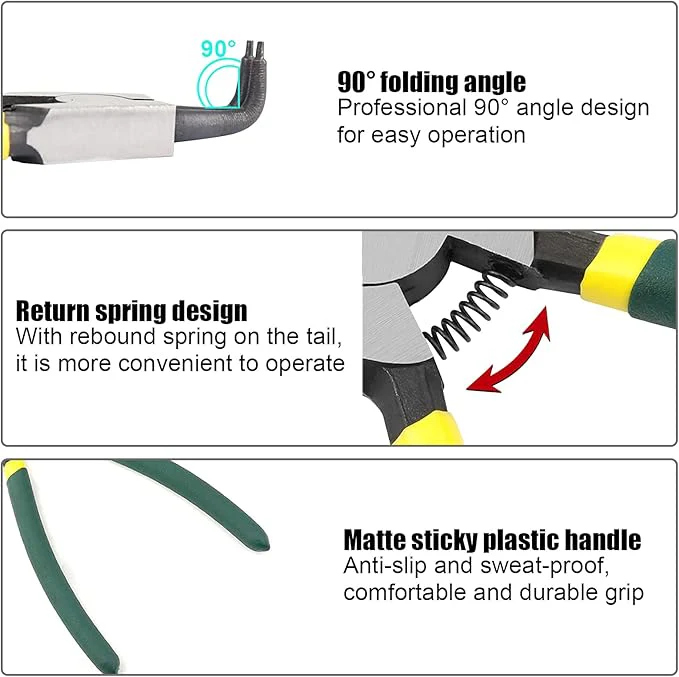 90°

90° folding angle
Professional 90° angle design for easy operation

Return spring design
With rebound spring on the tail, it is more convenient to operate

Matte sticky plastic handle
Anti-slip and sweat-proof, comfortable and durable grip