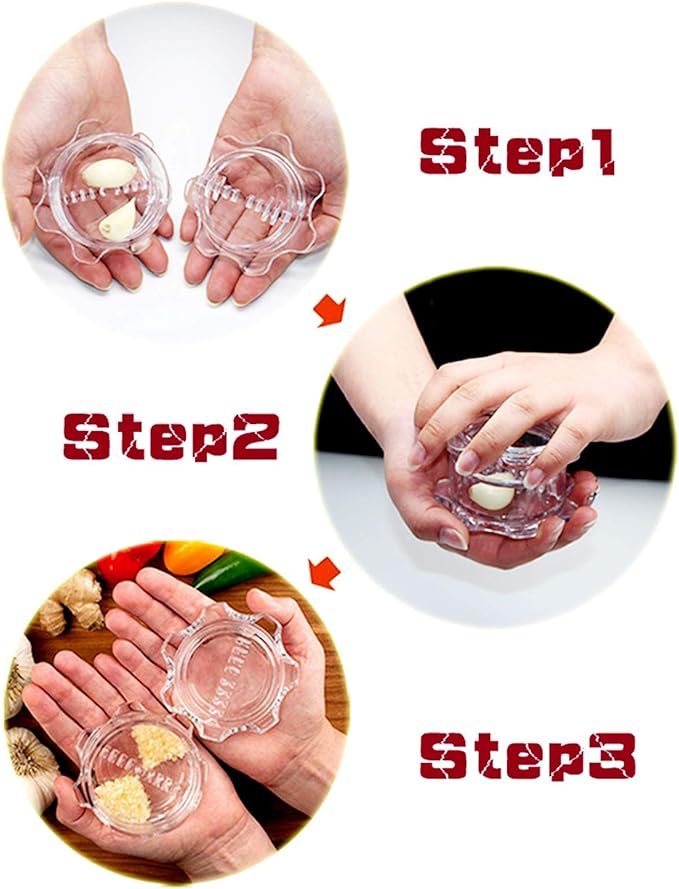 Step1

Step2

Step3