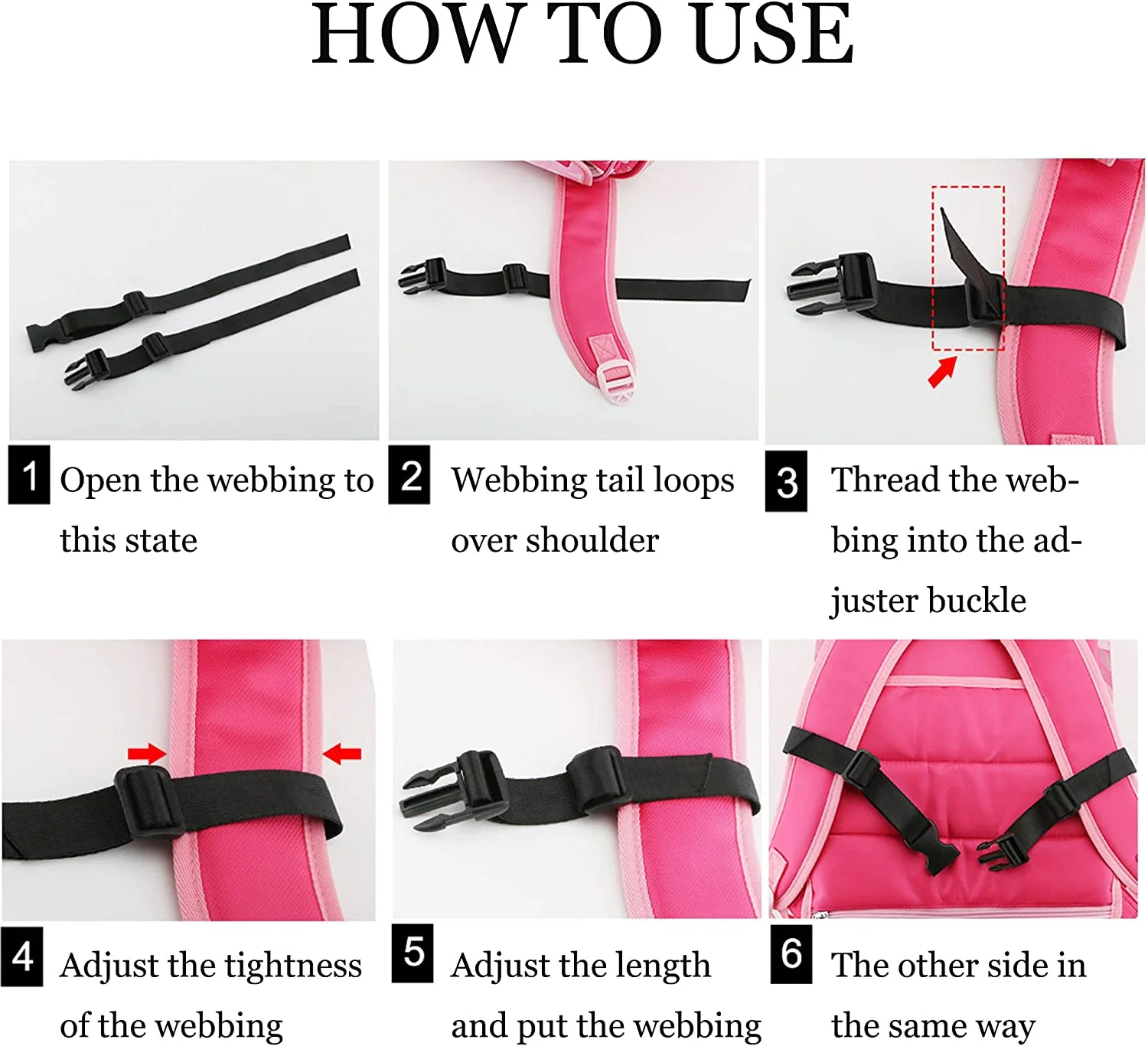 HOW TO USE

1 Open the webbing to this state

2 Webbing tail loops over shoulder

3 Thread the webbing into the adjuster buckle

4 Adjust the tightness of the webbing

5 Adjust the length and put the webbing

6 The other side in the same way