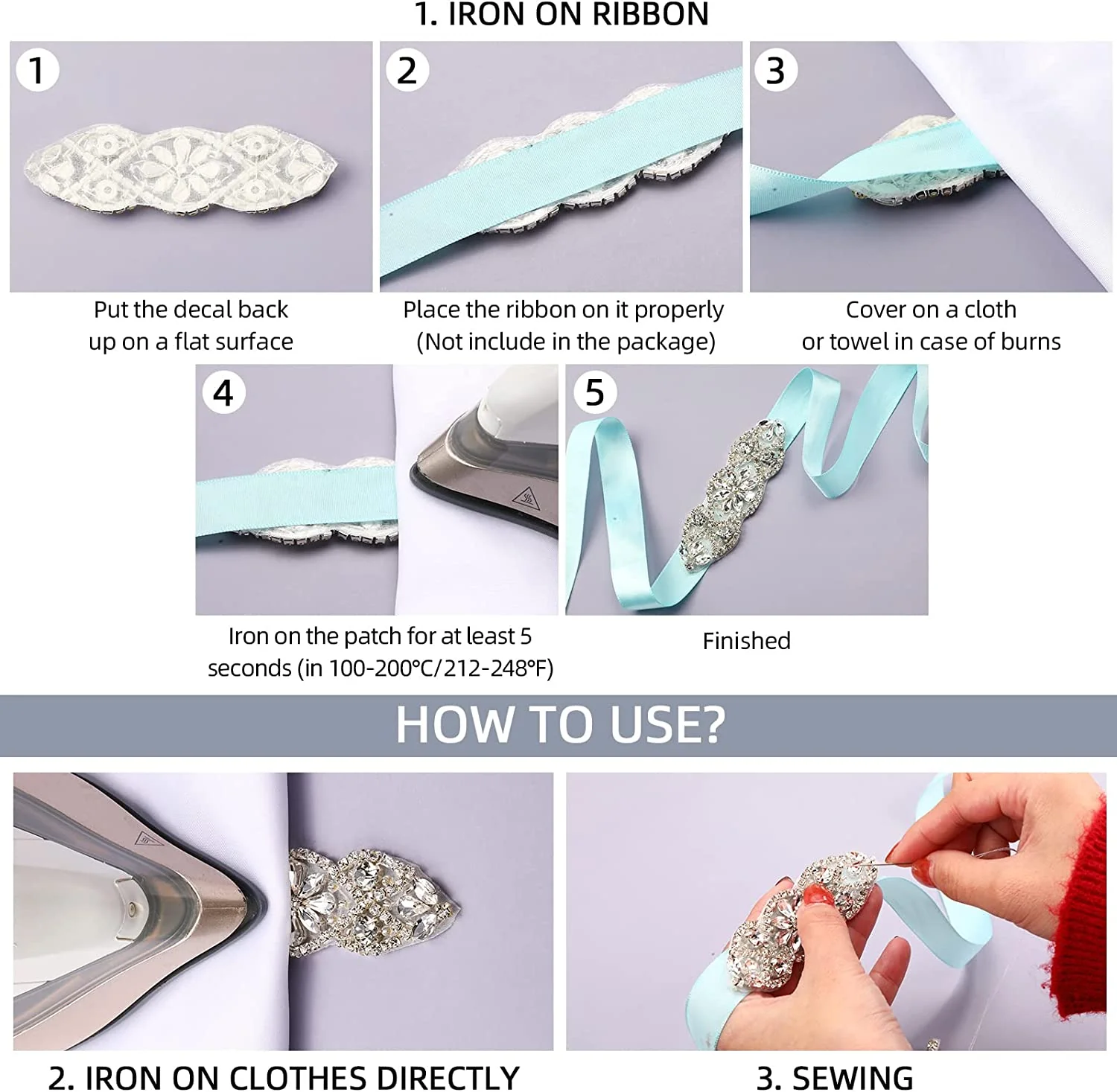 1. IRON ON RIBBON

1

Put the decal back up on a flat surface

2

Place the ribbon on it properly (Not include in the package)

3

Cover on a cloth or towel in case of burns

4

Iron on the patch for at least 5 seconds (in 100-200°C/212-248°F)

5

Finished

HOW TO USE?

2. IRON ON CLOTHES DIRECTLY

3. SEWING