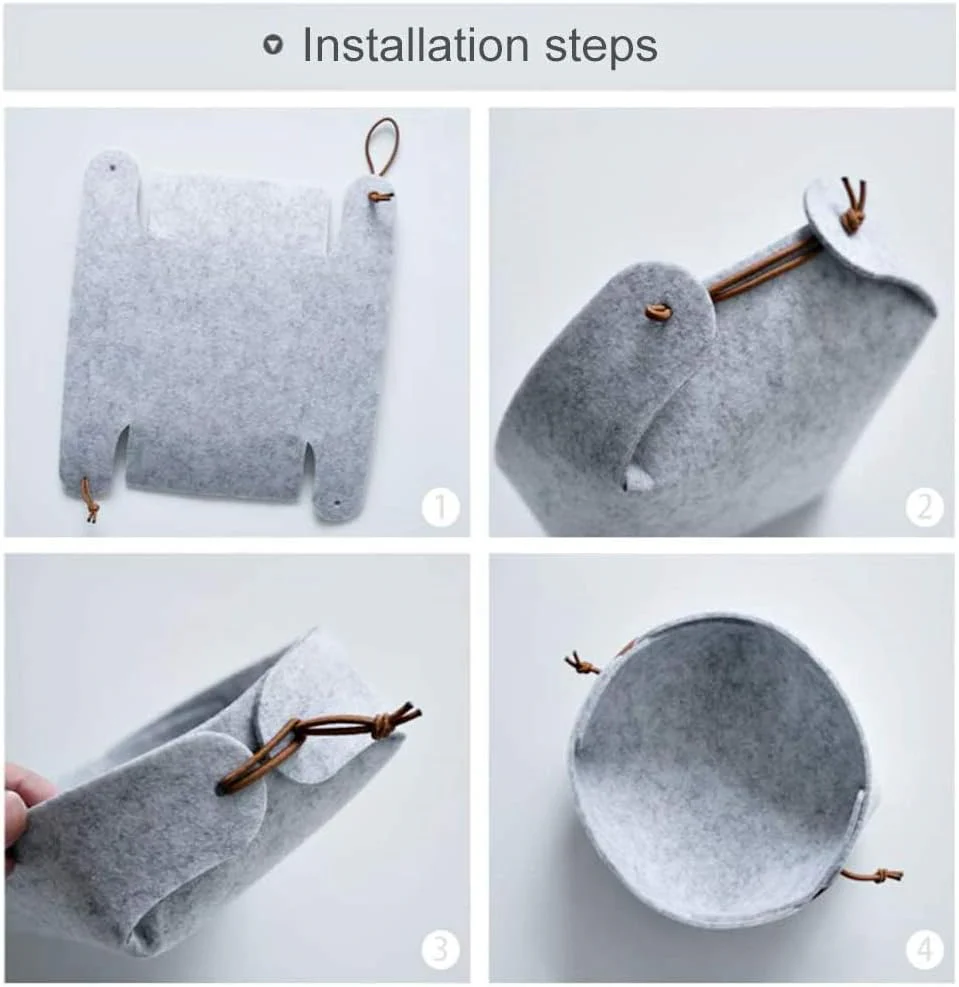 Installation steps

1

2

3

4