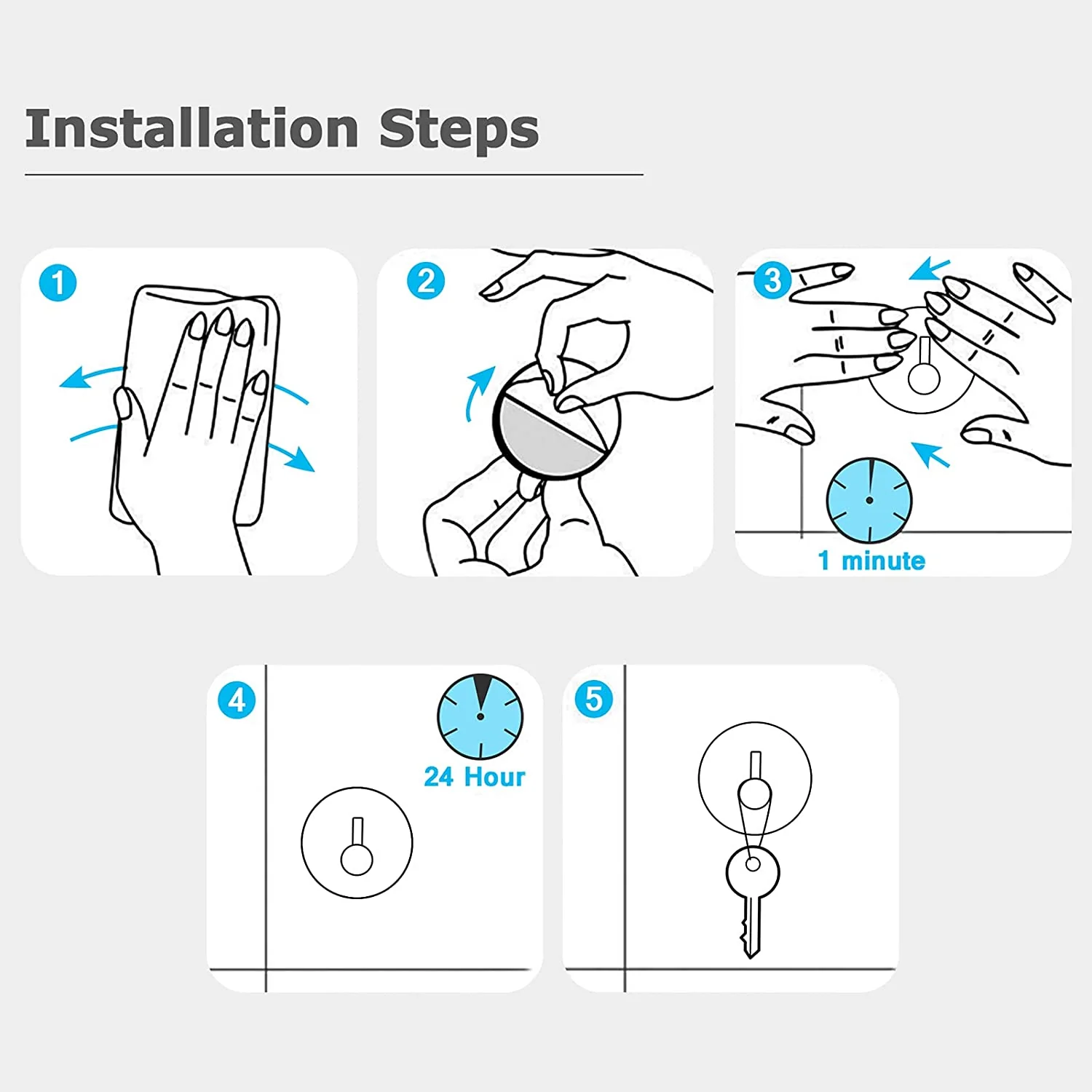 Installation Steps

1

2

3

1 minute

4

24 Hour

5