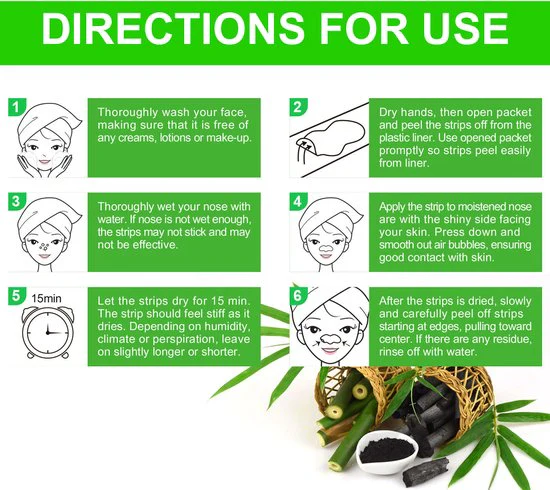 DIRECTIONS FOR USE

1

Thoroughly wash your face, making sure that it is free of any creams, lotions or make-up.

2

Dry hands, then open packet and peel the strips off from the plastic liner. Use opened packet promptly so strips peel easily from liner.

3

Thoroughly wet your nose with water. If nose is not wet enough, the strips may not stick and may not be effective.

4

Apply the strip to moistened nose are with the shiny side facing your skin. Press down and smooth out air bubbles, ensuring good contact with skin.

5

15min

Let the strips dry for 15 min. The strip should feel stiff as it dries. Depending on humidity, climate or perspiration, leave on slightly longer or shorter.

6

After the strips is dried, slowly and carefully peel off strips starting at edges, pulling toward center. If there are any residue, rinse off with water.