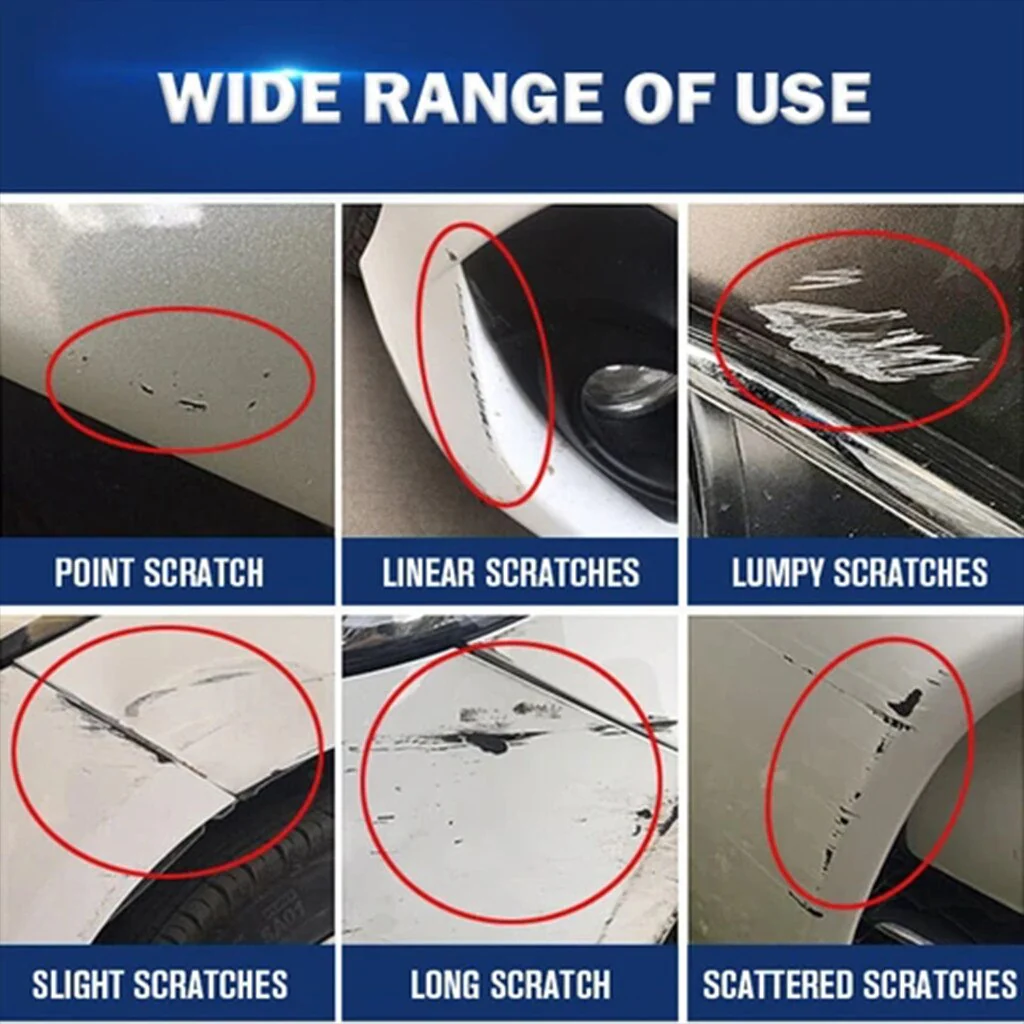 WIDE RANGE OF USE

POINT SCRATCH

LINEAR SCRATCHES

LUMPY SCRATCHES

SLIGHT SCRATCHES

LONG SCRATCH

SCATTERED SCRATCHES