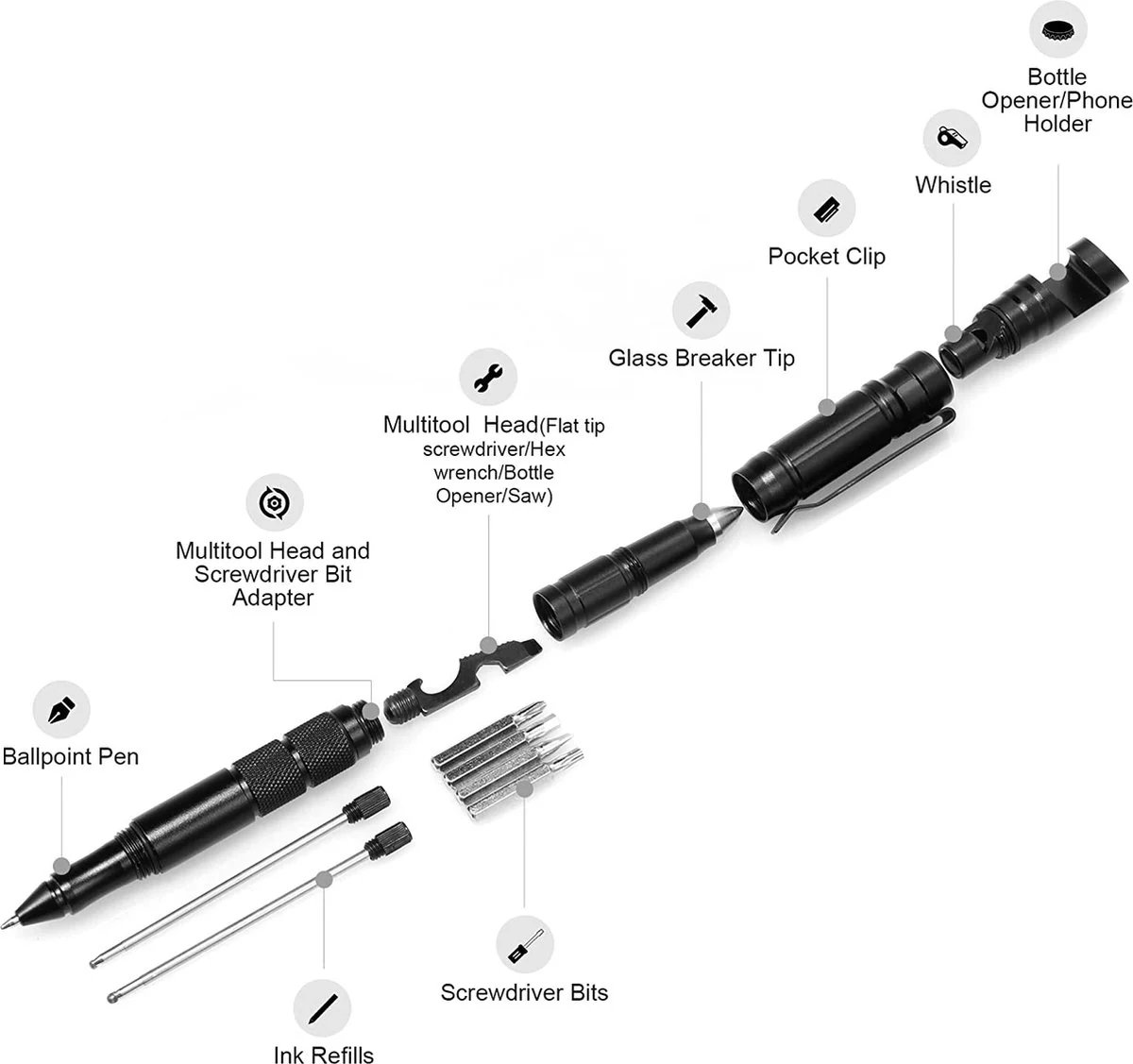 Bottle Opener/Phone Holder

Whistle

Pocket Clip

Glass Breaker Tip

Multitool Head(Flat tip screwdriver/Hex wrench/Bottle Opener/Saw)

Multitool Head and Screwdriver Bit Adapter

Ballpoint Pen

Screwdriver Bits

Ink Refills